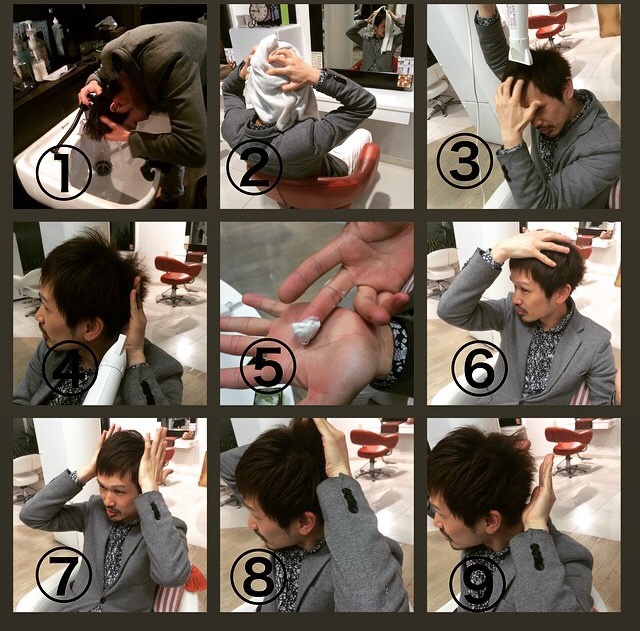 ①
②
③
④
⑤
⑥
⑦
⑧
⑨