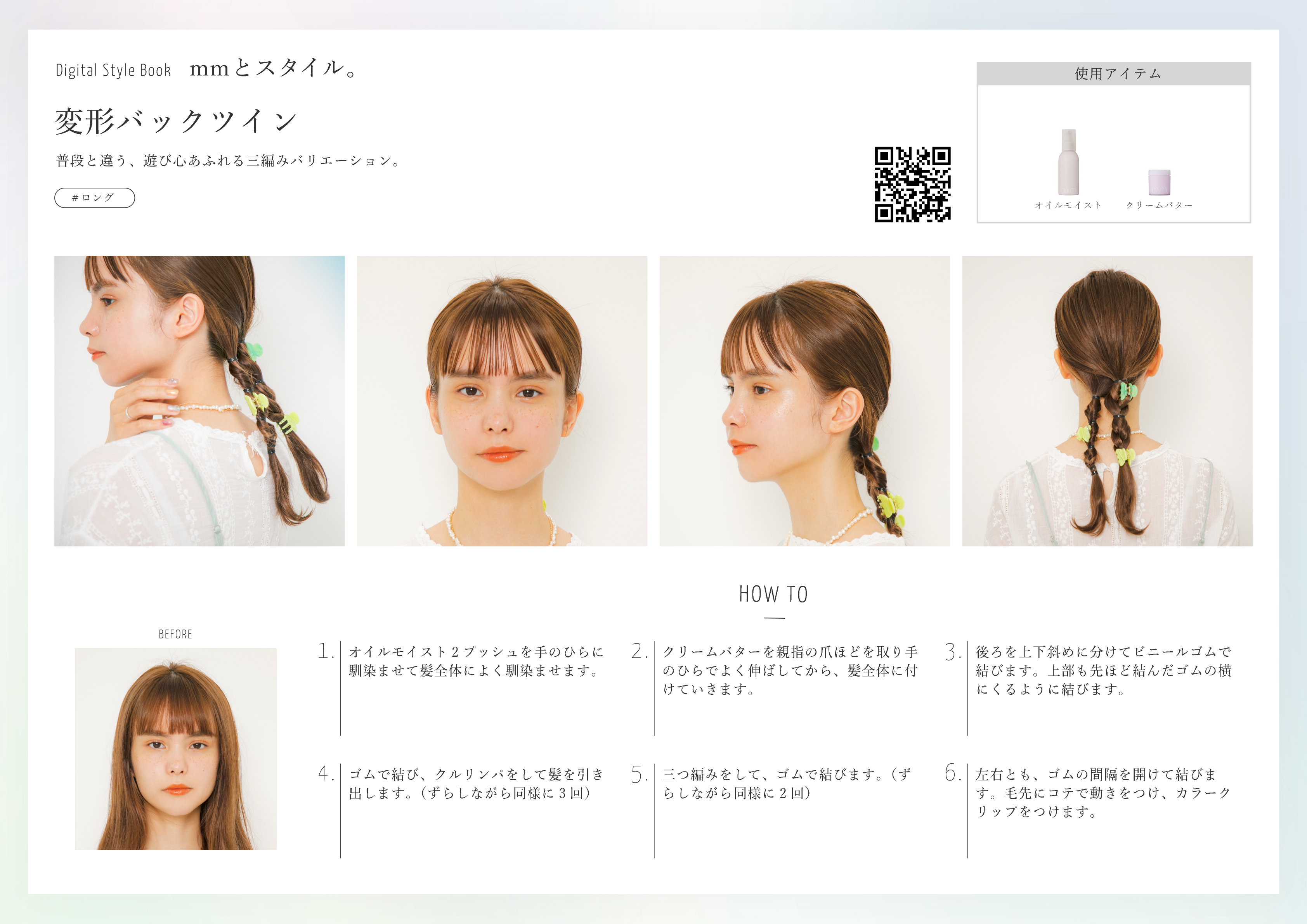 Digital Style Book mmとスタイル。

変形バックツイン

普段と違う、遊び心あふれる三編みバリエーション。

#ロング

使用アイテム

オイルモイスト クリームバター

HOW TO

BEFORE

1. オイルモイスト2プッシュを手のひらに馴染ませて髪全体によく馴染ませます。

2. クリームバターを親指の爪ほどを取り手のひらでよく伸ばしてから、髪全体に付けていきます。

3. 後ろを上下斜めに分けてビニールゴムで結びます。上部も先ほど結んだゴムの横にくるように結びます。

4. ゴムで結び、クルリンパをして髪を引き出します。（ずらしながら同様に3回）

5. 三つ編みをして、ゴムで結びます。（ずらしながら同様に2回）

6. 左右とも、ゴムの間隔を開けて結びます。毛先にコテで動きをつけ、カラークリップをつけます。