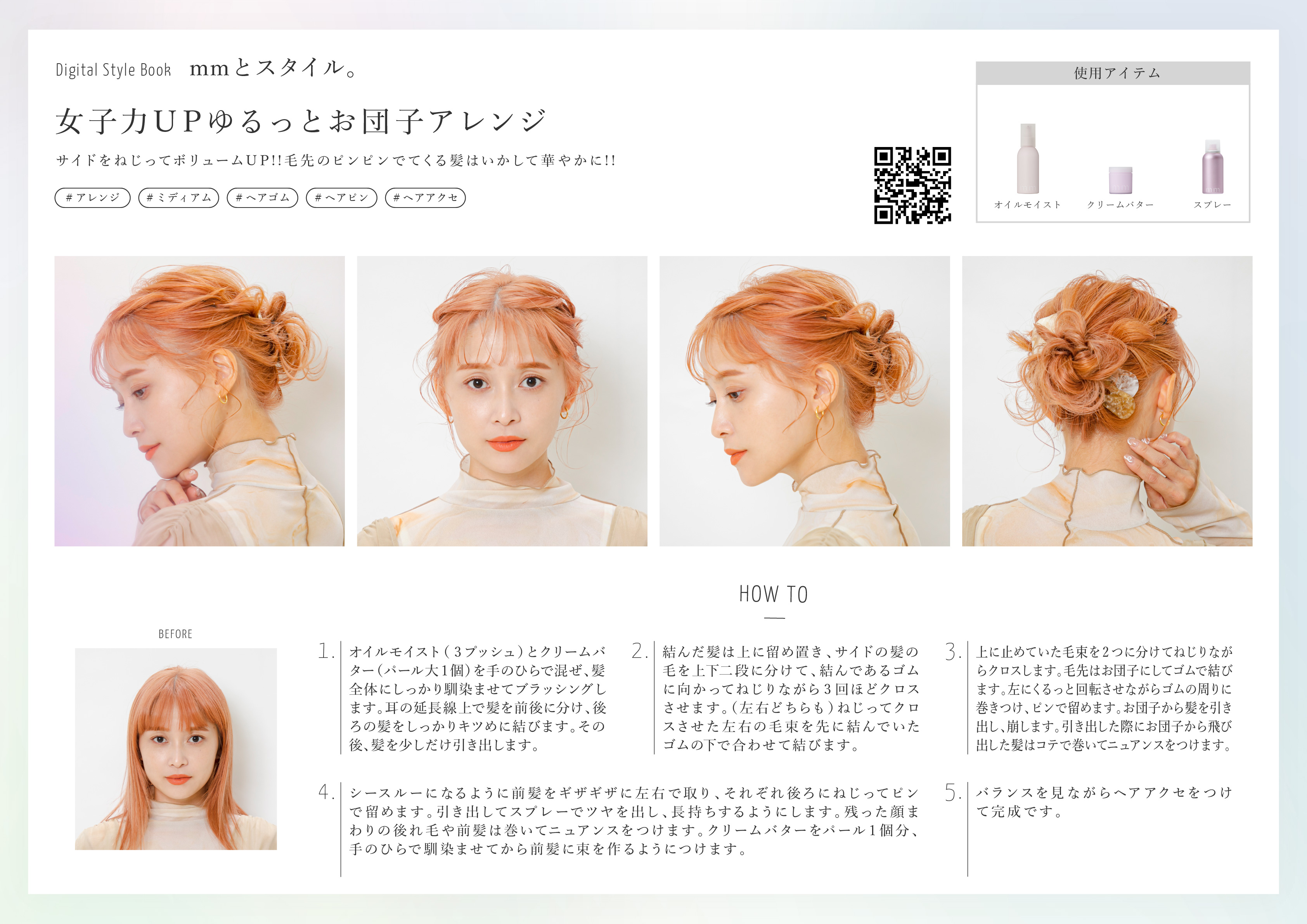 Digital Style Book mmとスタイル。

女子力UPゆるっとお団子アレンジ

サイドをねじってボリュームUP!!毛先のピンピンでてくる髪はいかして華やかに!!

#アレンジ #ミディアム #ヘアゴム #ヘアピン #ヘアアクセ

使用アイテム

オイルモイスト クリームバター スプレー

HOW TO

BEFORE

1. オイルモイスト(3プッシュ)とクリームバター(パール大1個)を手のひらで混ぜ、髪全体にしっかり馴染ませてブラッシングします。耳の延長線上で髪を前後に分け、後ろの髪をしっかりキツめに結びます。その後、髪を少しだけ引き出します。

2. 結んだ髪は上に留め置き、サイドの髪の毛を上下二段に分けて、結んであるゴムに向かってねじりながら3回ほどクロスさせます。(左右どちらも)ねじってクロスさせた左右の毛束を先に結んでいたゴムの下で合わせて結びます。

3. 上に止めていた毛束を2つに分けてねじりながらクロスします。毛先はお団子にしてゴムで結びます。左にくるっと回転させながらゴムの周りに巻きつけ、ピンで留めます。お団子から髪を引き出し、崩します。引き出した際にお団子から飛び出した髪はコテで巻いてニュアンスをつけます。

4. シースルーになるように前髪をギザギザに左右で取り、それぞれ後ろにねじってピンで留めます。引き出してスプレーでツヤを出し、長持ちするようにします。残った顔まわりの後れ毛や前髪は巻いてニュアンスをつけます。クリームバターをパール1個分、手のひらで馴染ませてから前髪に束を作るようにつけます。

5. バランスを見ながらヘアアクセをつけて完成です。