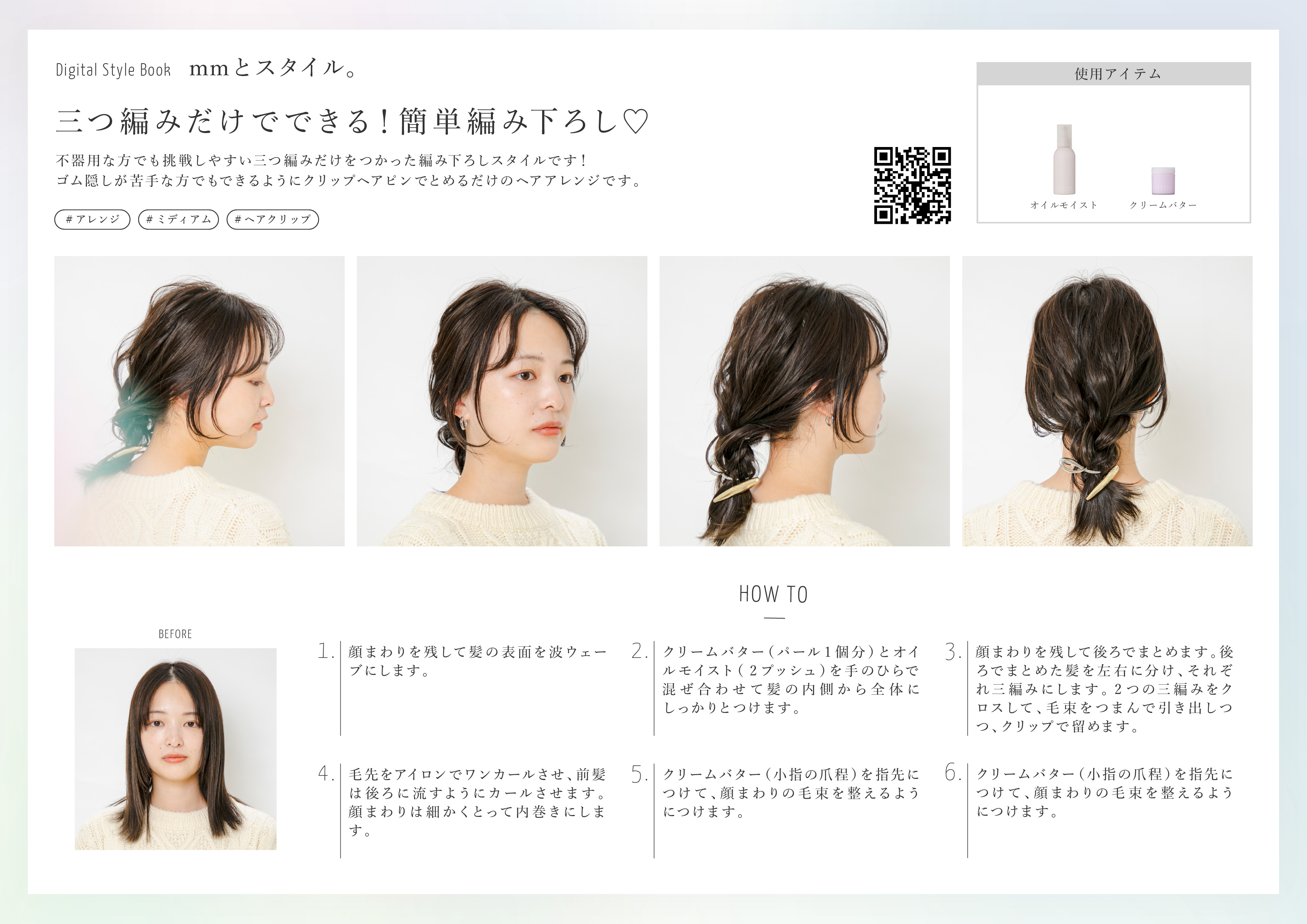 Digital Style Book mmとスタイル。

三つ編みだけでできる！簡単編み下ろし♡

不器用な方でも挑戦しやすい三つ編みだけをつかった編み下ろしスタイルです！
ゴム隠しが苦手な方でもできるようにクリップヘアピンでとめるだけのヘアアレンジです。

#アレンジ #ミディアム #ヘアクリップ

使用アイテム

オイルモイスト クリームバター

HOW TO

BEFORE

1. 顔まわりを残して髪の表面を波ウェーブにします。

2. クリームバター（パール1個分）とオイルモイスト（2プッシュ）を手のひらで混ぜ合わせて髪の内側から全体にしっかりとつけます。

3. 顔まわりを残して後ろでまとめます。後ろでまとめた髪を左右に分け、それぞれ三編みにします。2つの三編みをクロスして、毛束をつまんで引き出しつつ、クリップで留めます。

4. 毛先をアイロンでワンカールさせ、前髪は後ろに流すようにカールさせます。顔まわりは細かくとって内巻きにします。

5. クリームバター（小指の爪程）を指先につけて、顔まわりの毛束を整えるようにつけます。

6. クリームバター（小指の爪程）を指先につけて、顔まわりの毛束を整えるようにつけます。