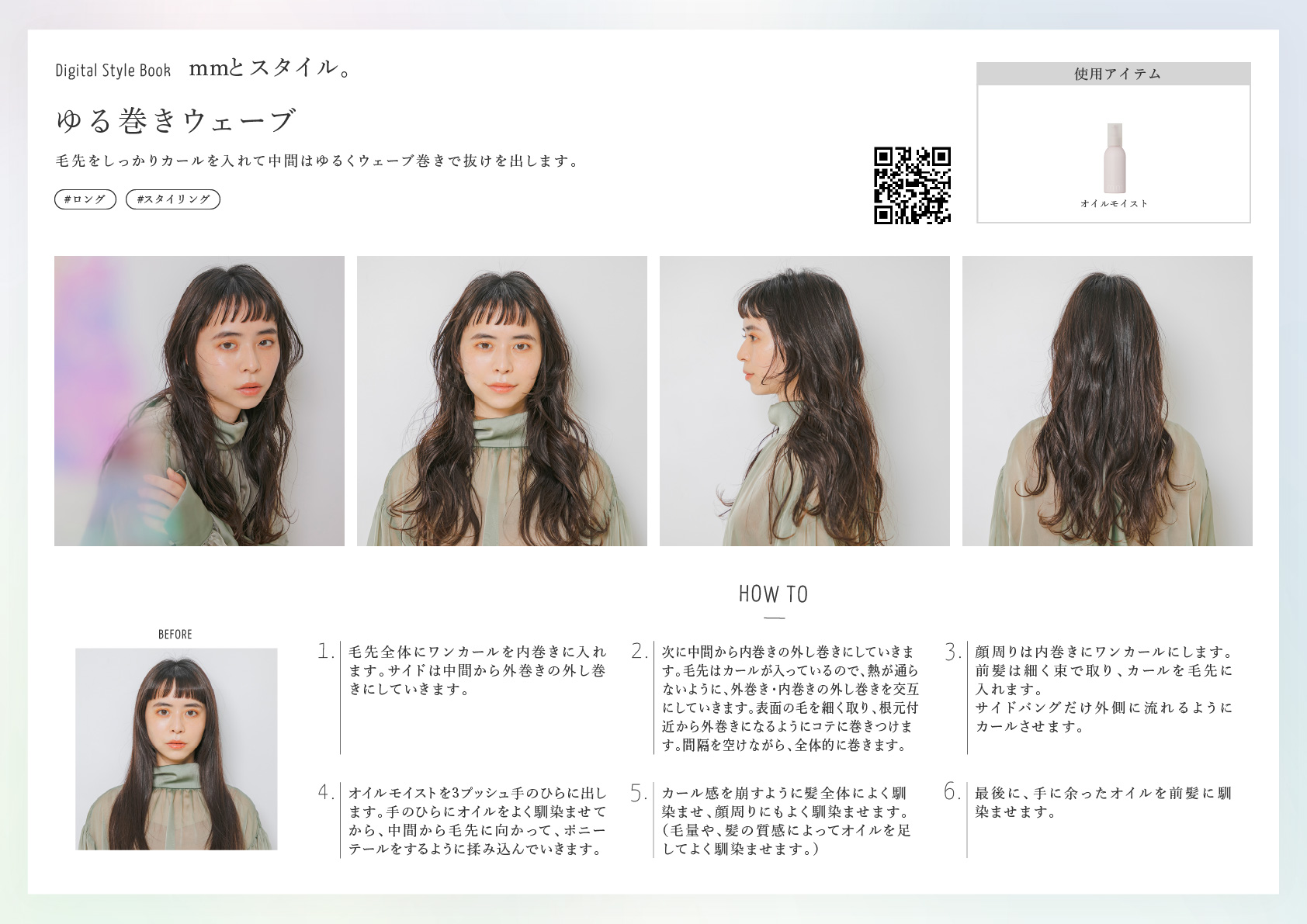 Digital Style Book　mmとスタイル。

ゆる巻きウェーブ

毛先をしっかりカールを入れて中間はゆるくウェーブ巻きで抜けを出します。

#ロング　#スタイリング

使用アイテム

オイルモイスト

HOW TO

BEFORE

1. 毛先全体にワンカールを内巻きに入れます。サイドは中間から外巻きの外し巻きにしていきます。

2. 次に中間から内巻きの外し巻きにしていきます。毛先はカールが入っているので、熱が通らないように、外巻き・内巻きの外し巻きを交互にしていきます。表面の毛を細く取り、根元付近から外巻きになるようにコテに巻きつけます。間隔を空けながら、全体的に巻きます。

3. 顔周りは内巻きにワンカールにします。前髪は細く束で取り、カールを毛先に入れます。
サイドバングだけ外側に流れるようにカールさせます。

4. オイルモイストを3プッシュ手のひらに出します。手のひらにオイルをよく馴染ませてから、中間から毛先に向かって、ポニーテールをするように揉み込んでいきます。

5. カール感を崩すように髪全体によく馴染ませ、顔周りにもよく馴染ませます。（毛量や、髪の質感によってオイルを足してよく馴染ませます。）

6. 最後に、手に余ったオイルを前髪に馴染ませます。