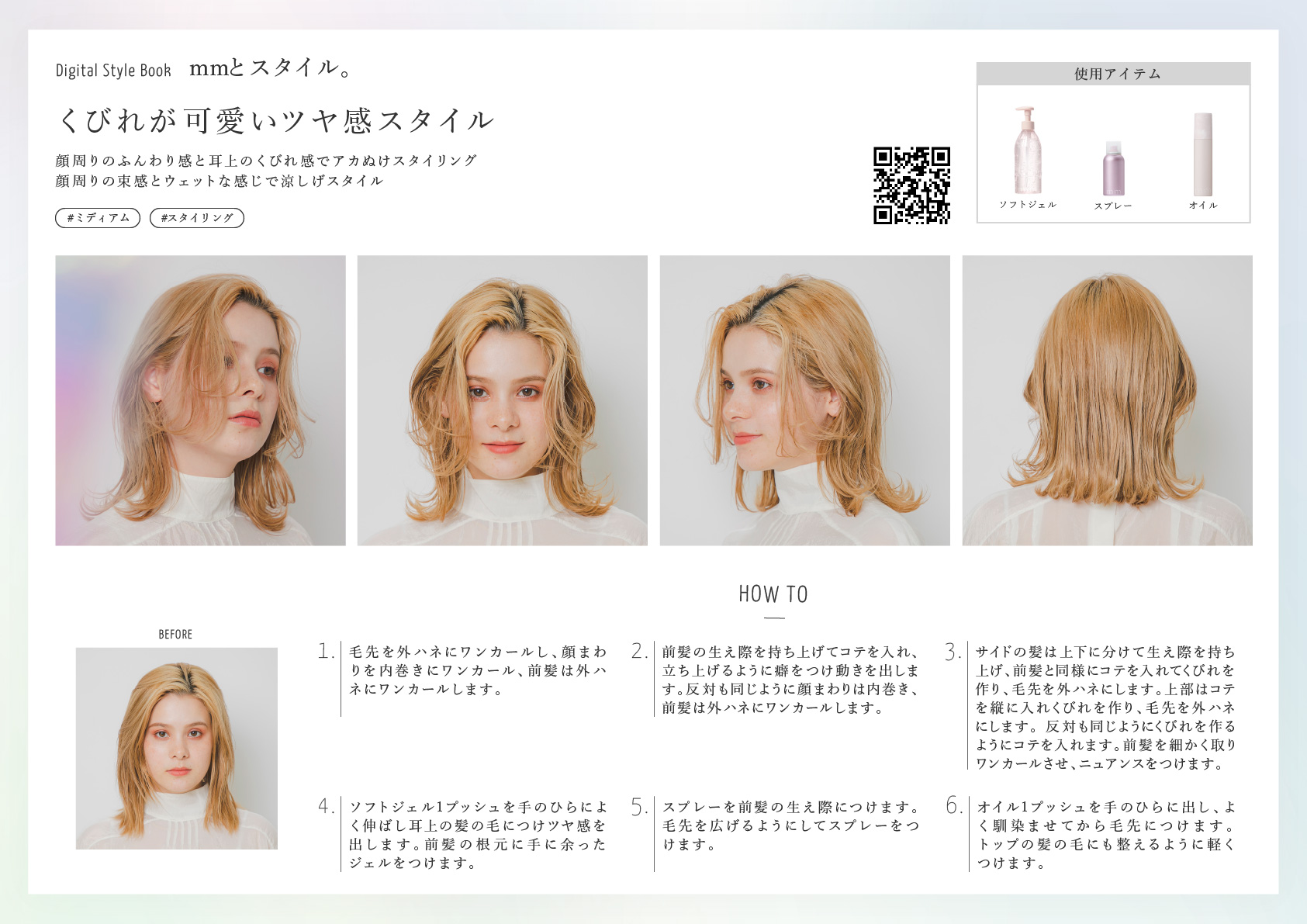 Digital Style Book　mmとスタイル。

くびれが可愛いツヤ感スタイル

顔周りのふんわり感と耳上のくびれ感でアカぬけスタイリング
顔周りの束感とウェットな感じで涼しげスタイル

#ミディアム　#スタイリング

使用アイテム

ソフトジェル　スプレー　オイル

HOW TO

BEFORE

1. 毛先を外ハネにワンカールし、顔まわりを内巻きにワンカール、前髪は外ハネにワンカールします。

2. 前髪の生え際を持ち上げてコテを入れ、立ち上げるように癖をつけ動きを出します。反対も同じように顔まわりは内巻き、前髪は外ハネにワンカールします。

3. サイドの髪は上下に分けて生え際を持ち上げ、前髪と同様にコテを入れてくびれを作り、毛先を外ハネにします。上部はコテを縦に入れくびれを作り、毛先を外ハネにします。反対も同じようにくびれを作るようにコテを入れます。前髪を細かく取りワンカールさせ、ニュアンスをつけます。

4. ソフトジェル1プッシュを手のひらによく伸ばし耳上の髪の毛につけツヤ感を出します。前髪の根元に手に余ったジェルをつけます。

5. スプレーを前髪の生え際につけます。毛先を広げるようにしてスプレーをつけます。

6. オイル1プッシュを手のひらに出し、よく馴染ませてから毛先につけます。トップの髪の毛にも整えるように軽くつけます。