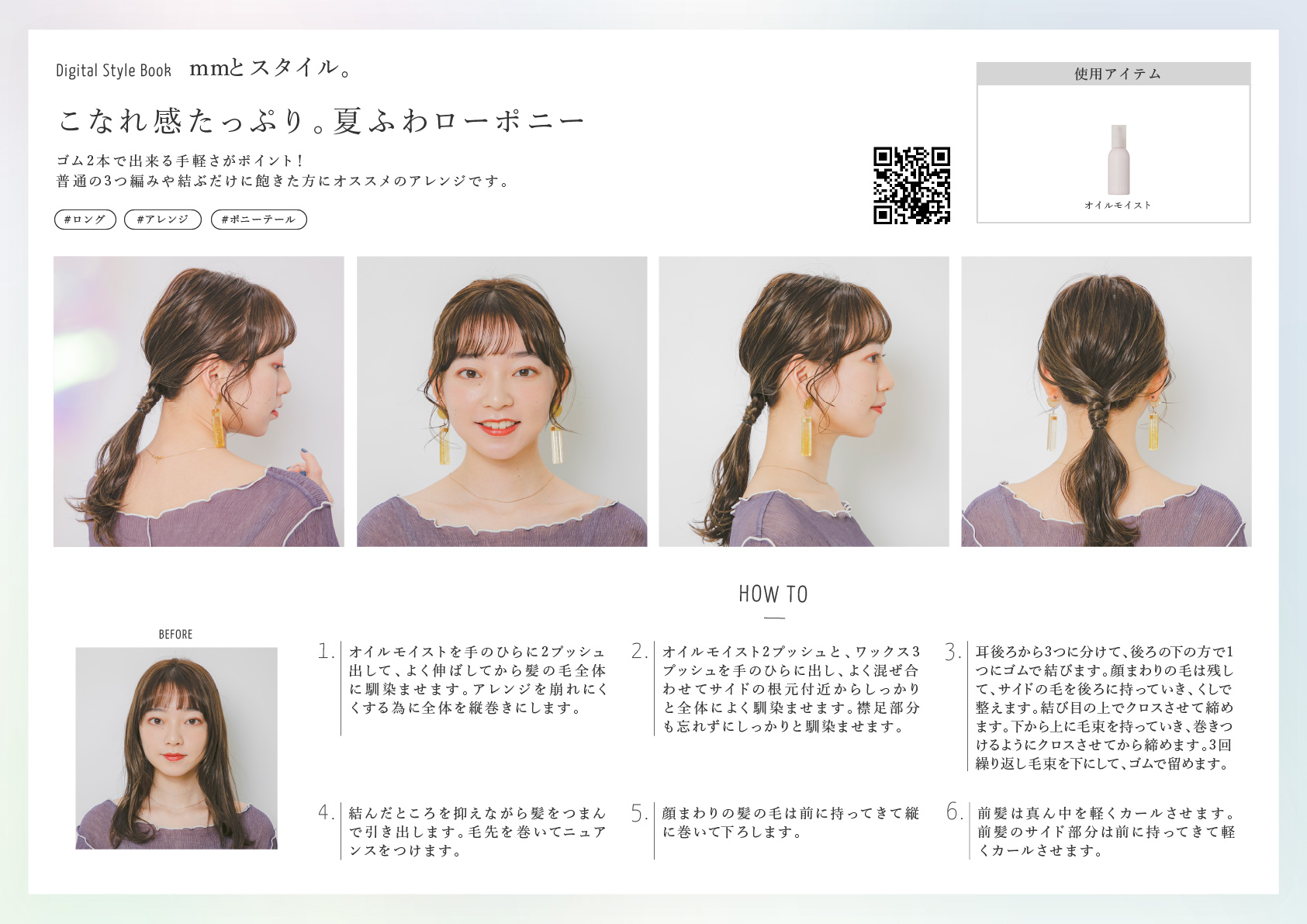 Digital Style Book mmとスタイル。

こなれ感たっぷり。夏ふわローポニー

ゴム2本で出来る手軽さがポイント！
普通の3つ編みや結ぶだけに飽きた方にオススメのアレンジです。

#ロング #アレンジ #ポニーテール

使用アイテム

オイルモイスト

HOW TO

BEFORE

1. オイルモイストを手のひらに2プッシュ出して、よく伸ばしてから髪の毛全体に馴染ませます。アレンジを崩れにくくする為に全体を縦巻きにします。

2. オイルモイスト2プッシュと、ワックス3プッシュを手のひらに出し、よく混ぜ合わせてサイドの根元付近からしっかりと全体によく馴染ませます。襟足部分も忘れずにしっかりと馴染ませます。

3. 耳後ろから3つに分けて、後ろの下の方で1つにゴムで結びます。顔まわりの毛は残して、サイドの毛を後ろに持っていき、くしで整えます。結び目の上でクロスさせて締めます。下から上に毛束を持っていき、巻きつけるようにクロスさせてから締めます。3回繰り返し毛束を下にして、ゴムで留めます。

4. 結んだところを抑えながら髪をつまんで引き出します。毛先を巻いてニュアンスをつけます。

5. 顔まわりの髪の毛は前に持ってきて縦に巻いて下ろします。

6. 前髪は真ん中を軽くカールさせます。前髪のサイド部分は前に持ってきて軽くカールさせます。