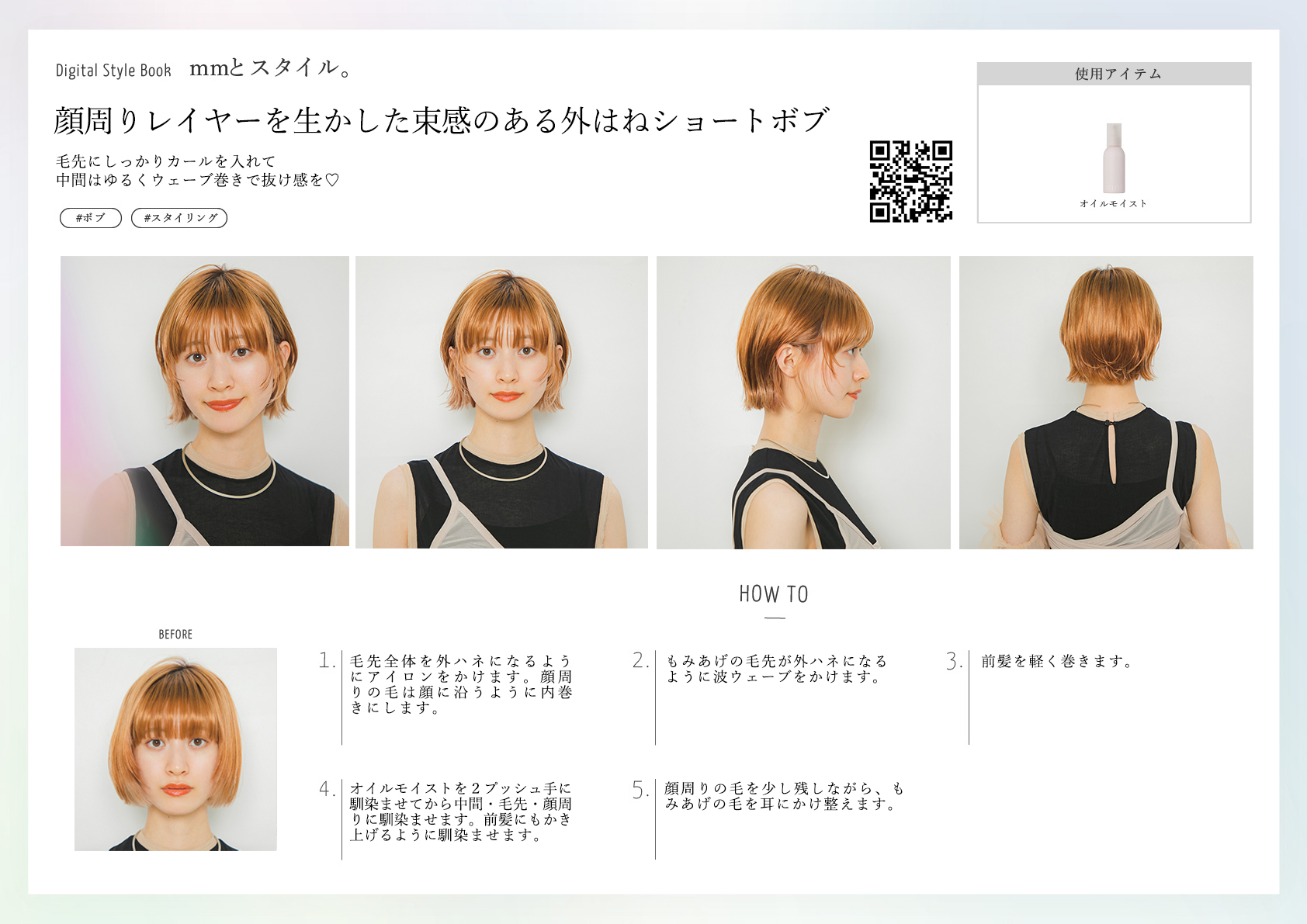 Digital Style Book　mmとスタイル。

顔周りレイヤーを生かした束感のある外はねショートボブ

毛先にしっかりカールを入れて
中間はゆるくウェーブ巻きで抜け感を♡

#ボブ　#スタイリング

使用アイテム

オイルモイスト

HOW TO

BEFORE

1. 毛先全体を外ハネになるようにアイロンをかけます。顔周りの毛は顔に沿うように内巻きにします。

2. もみあげの毛先が外ハネになるように波ウェーブをかけます。

3. 前髪を軽く巻きます。

4. オイルモイストを2プッシュ手に馴染ませてから中間・毛先・顔周りに馴染ませます。前髪にもかき上げるように馴染ませます。

5. 顔周りの毛を少し残しながら、もみあげの毛を耳にかけ整えます。